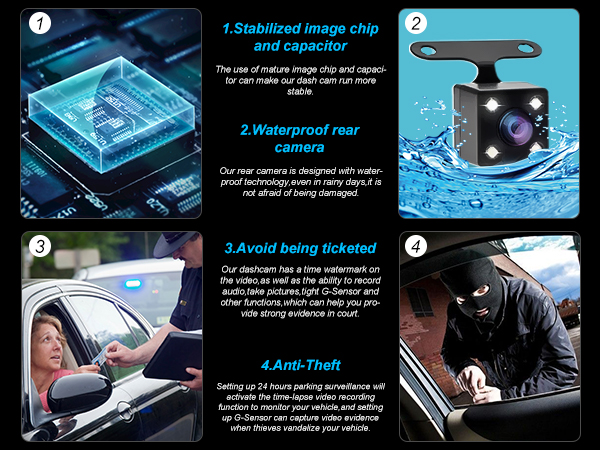 1

1.Stabilized image chip and capacitor

The use of mature image chip and capacitor can make our dash cam run more stable.

2

2.Waterproof rear camera

Our rear camera is designed with waterproof technology,even in rainy days,it is not afraid of being damaged.

3

3.Avoid being ticketed

Our dashcam has a time watermark on the video,as well as the ability to record audio,take pictures,tight G-Sensor and other functions,which can help you provide strong evidence in court.

4

4.Anti-Theft

Setting up 24 hours parking surveillance will activate the time-lapse video recording function to monitor your vehicle,and setting up G-Sensor can capture video evidence when thieves vandalize your vehicle.