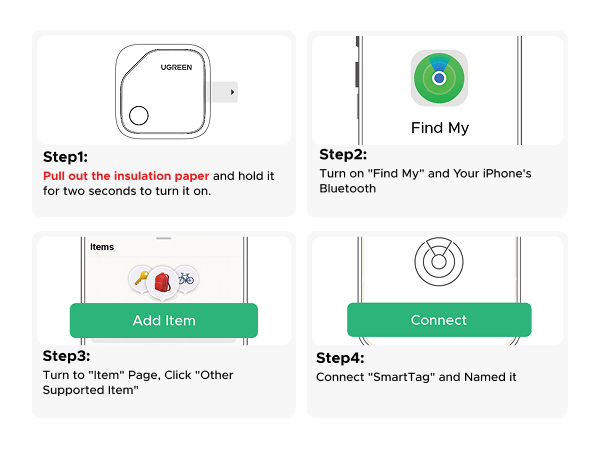 UGREEN

Step1:
Pull out the insulation paper and hold it for two seconds to turn it on.

Find My

Step2:
Turn on "Find My" and Your iPhone's Bluetooth

Items

Add Item

Step3:
Turn to "Item" Page, Click "Other Supported Item"

Connect

Step4:
Connect "SmartTag" and Named it