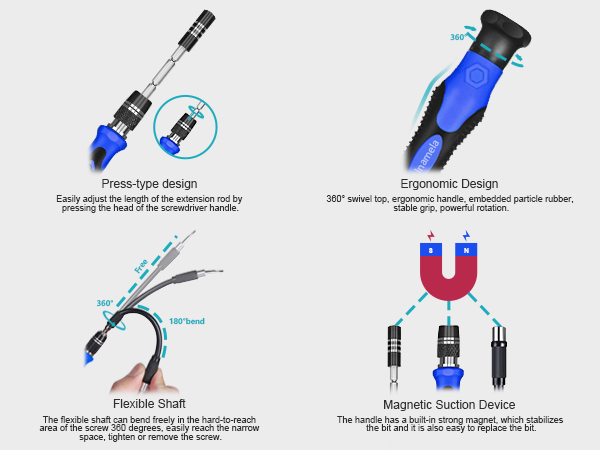 Press-type design

Easily adjust the length of the extension rod by pressing the head of the screwdriver handle.

360°

hamela

Ergonomic Design

360° swivel top, ergonomic handle, embedded particle rubber, stable grip, powerful rotation.

Free

360°

180°bend

Flexible Shaft

The flexible shaft can bend freely in the hard-to-reach area of the screw 360 degrees, easily reach the narrow space, tighten or remove the screw.

S

N

Magnetic Suction Device

The handle has a built-in strong magnet, which stabilizes the bit and it is also easy to replace the bit.