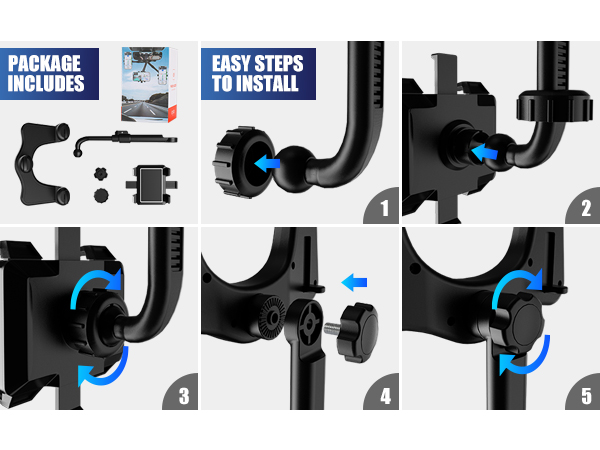 PACKAGE INCLUDES

EASY STEPS TO INSTALL

1

2

3

4

5