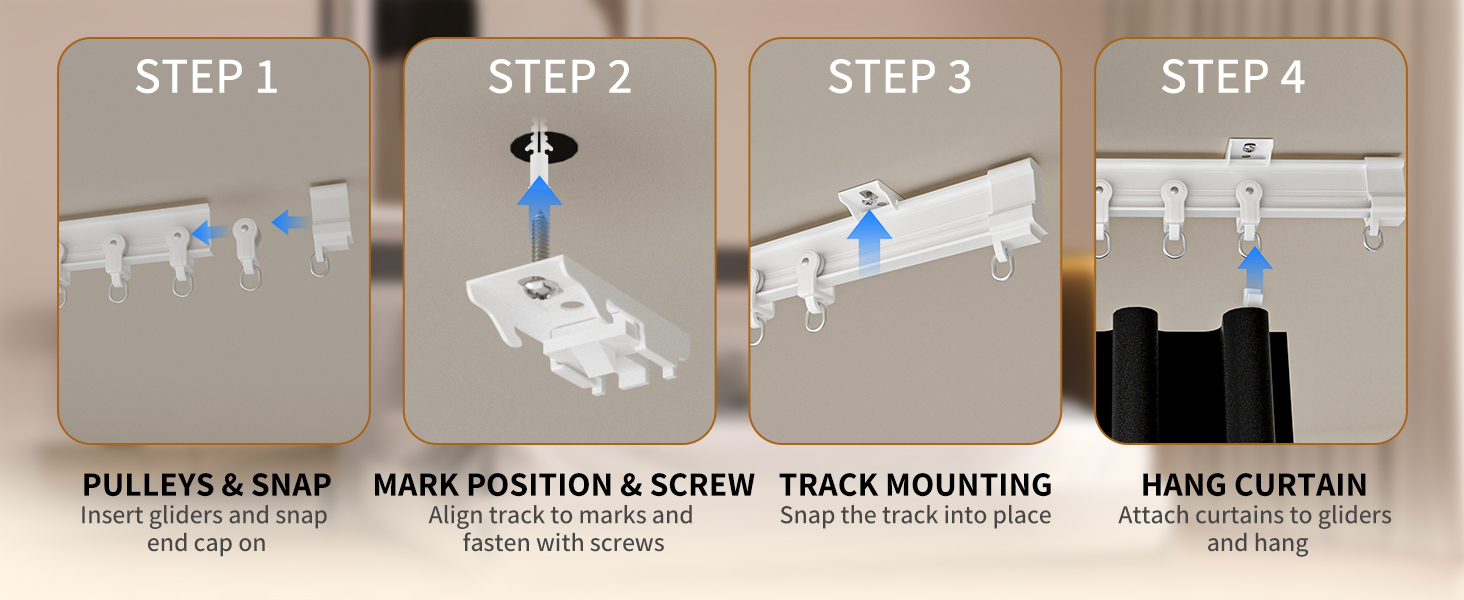 STEP 1

PULLEYS & SNAP
Insert gliders and snap end cap on

STEP 2

MARK POSITION & SCREW
Align track to marks and fasten with screws

STEP 3

TRACK MOUNTING
Snap the track into place

STEP 4

HANG CURTAIN
Attach curtains to gliders and hang