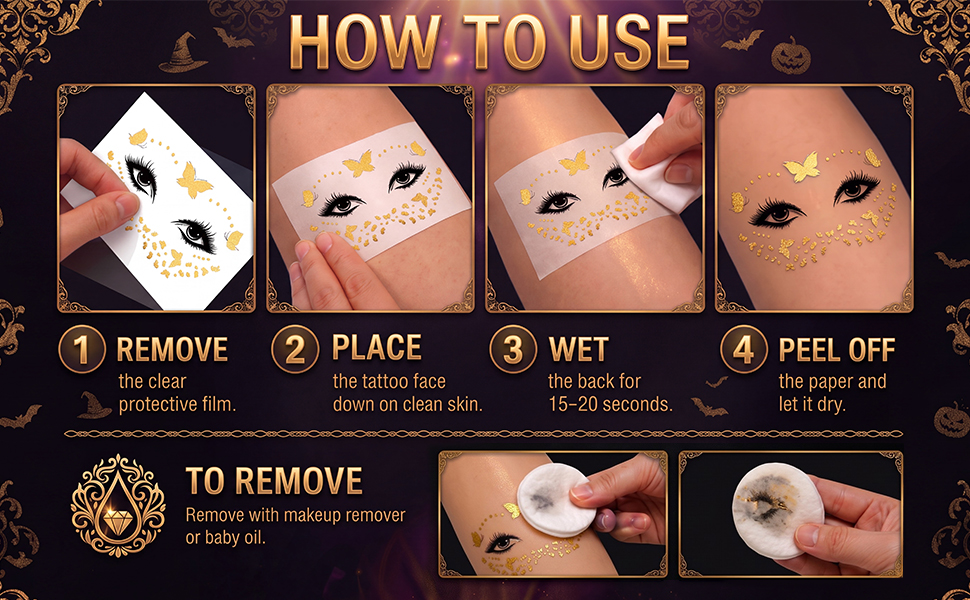 HOW TO USE

1 REMOVE
the clear protective film.

2 PLACE
the tattoo face down on clean skin.

3 WET
the back for 15–20 seconds.

4 PEEL OFF
the paper and let it dry.

TO REMOVE
Remove with makeup remover or baby oil.