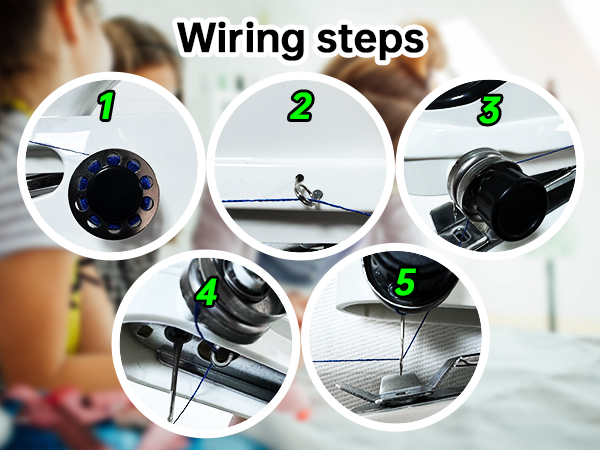 Wiring steps

1

2

3

4

5