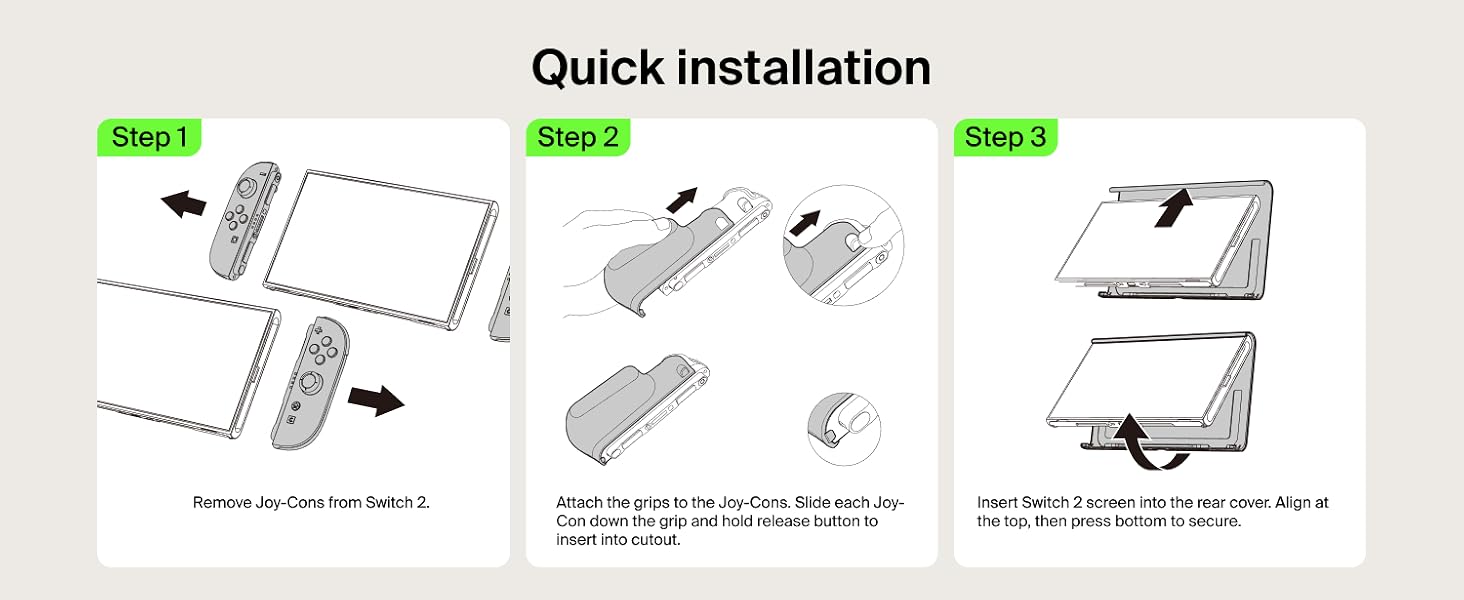 Quick installation

Step 1

Remove Joy-Cons from Switch 2.

Step 2

Attach the grips to the Joy-Cons. Slide each Joy-Con down the grip and hold release button to insert into cutout.

Step 3

Insert Switch 2 screen into the rear cover. Align at the top, then press bottom to secure.