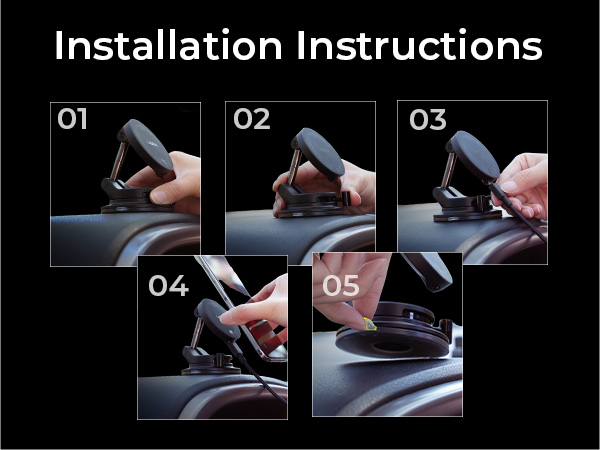 Installation Instructions

01

02

03

04

05