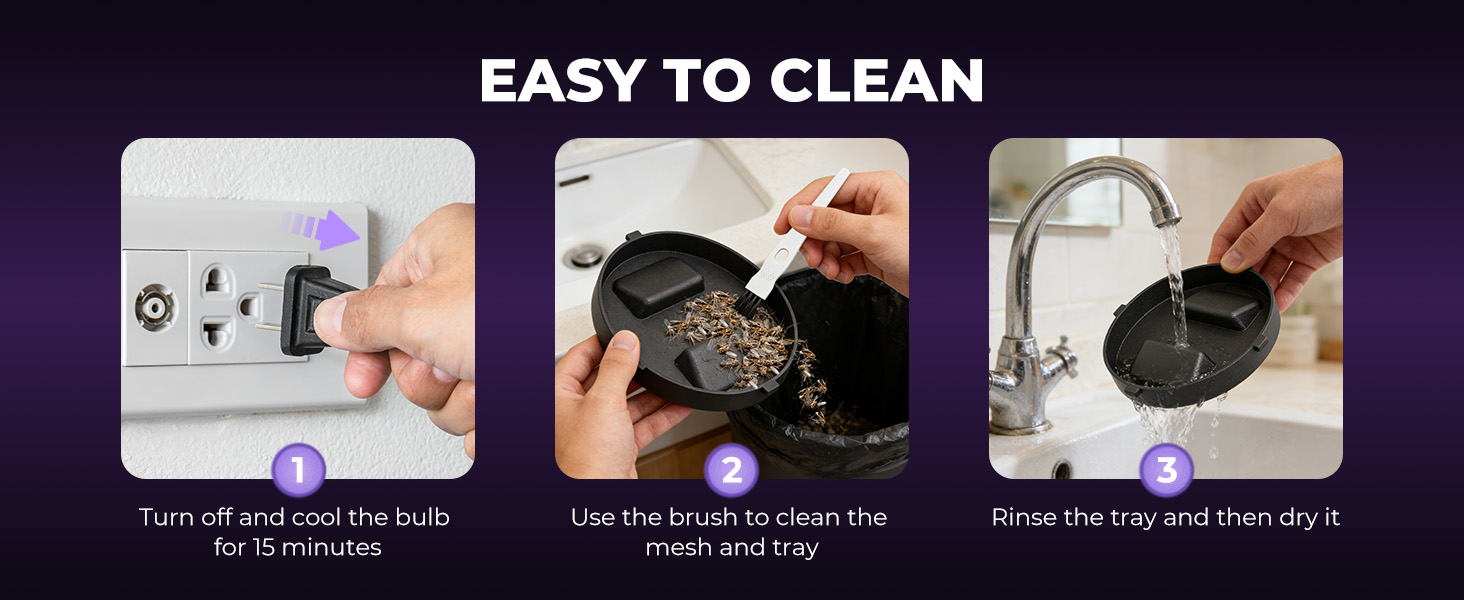 EASY TO CLEAN

1
Turn off and cool the bulb for 15 minutes

2
Use the brush to clean the mesh and tray

3
Rinse the tray and then dry it