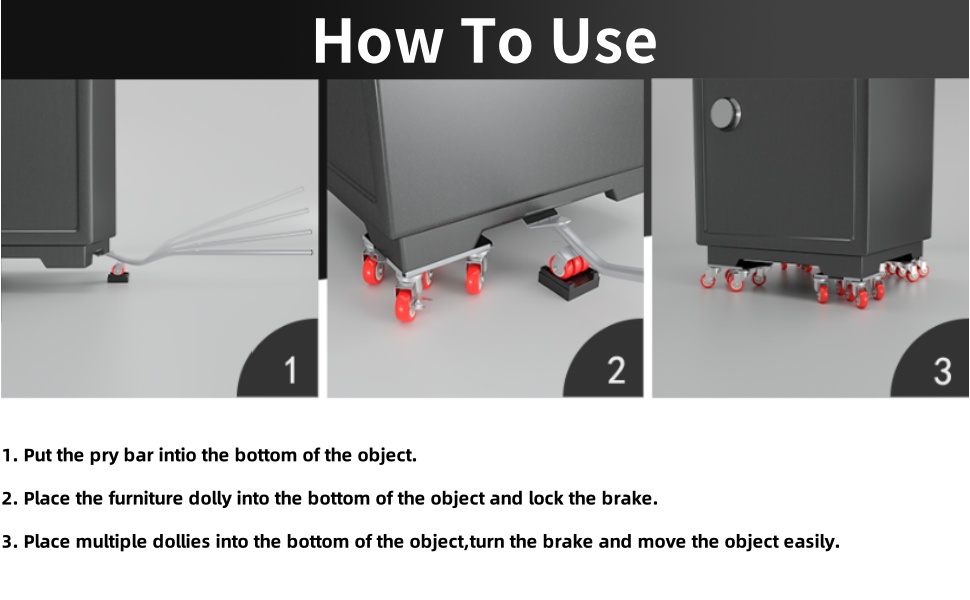 How To Use

1

2

3

1. Put the pry bar intio the bottom of the object.

2. Place the furniture dolly into the bottom of the object and lock the brake.

3. Place multiple dollies into the bottom of the object,turn the brake and move the object easily.