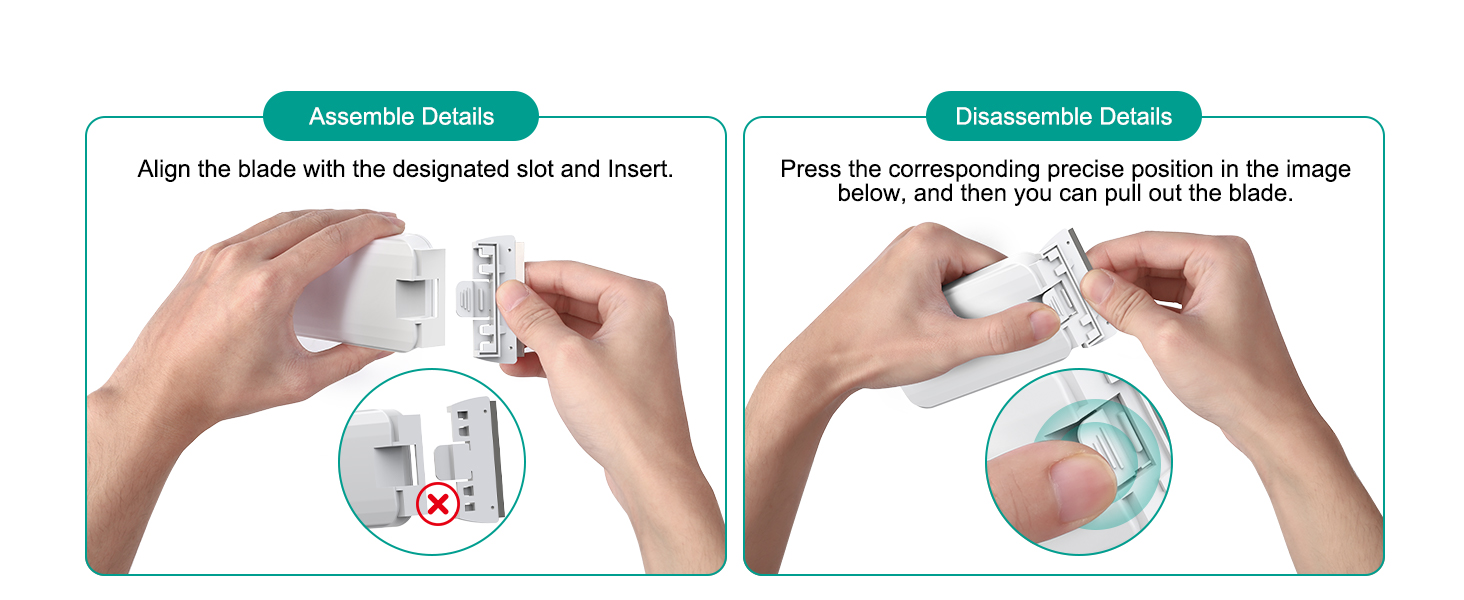 Assemble Details

Align the blade with the designated slot and Insert.

Disassemble Details

Press the corresponding precise position in the image below, and then you can pull out the blade.