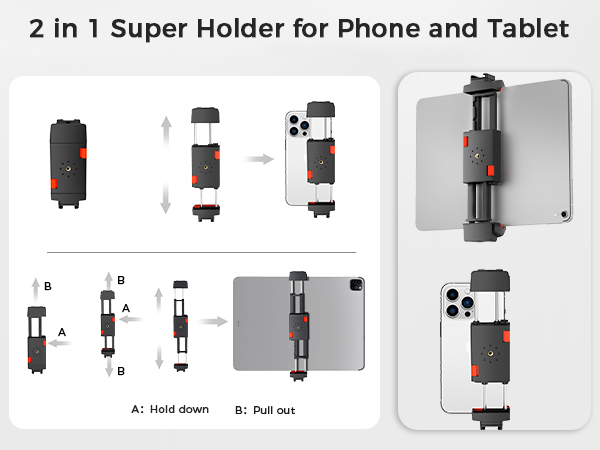 2 in 1 Super Holder for Phone and Tablet

B

A

B

A

B

A: Hold down

B: Pull out