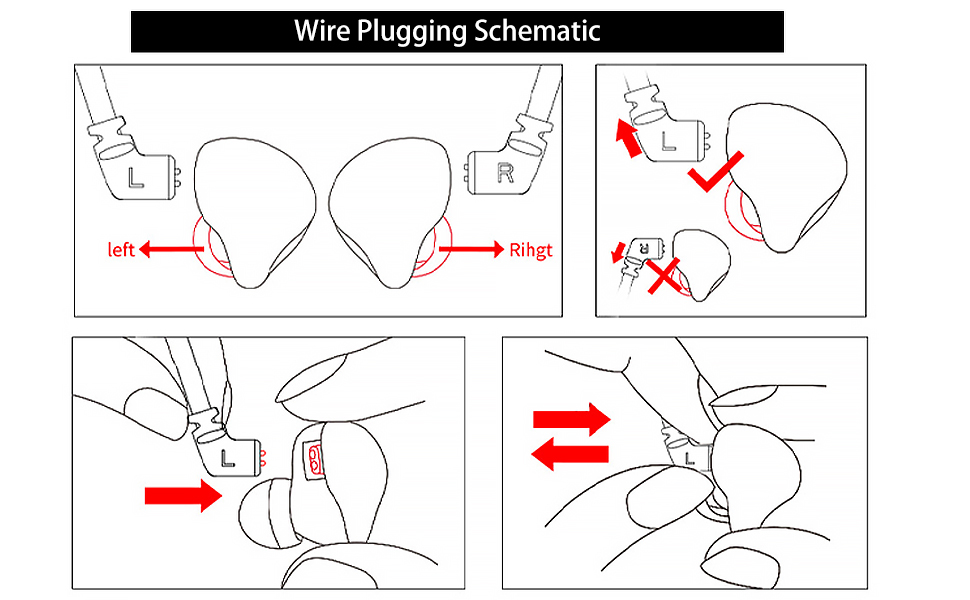 Wire Plugging Schematic

L

R

left

Rihgt

L

R

L

L