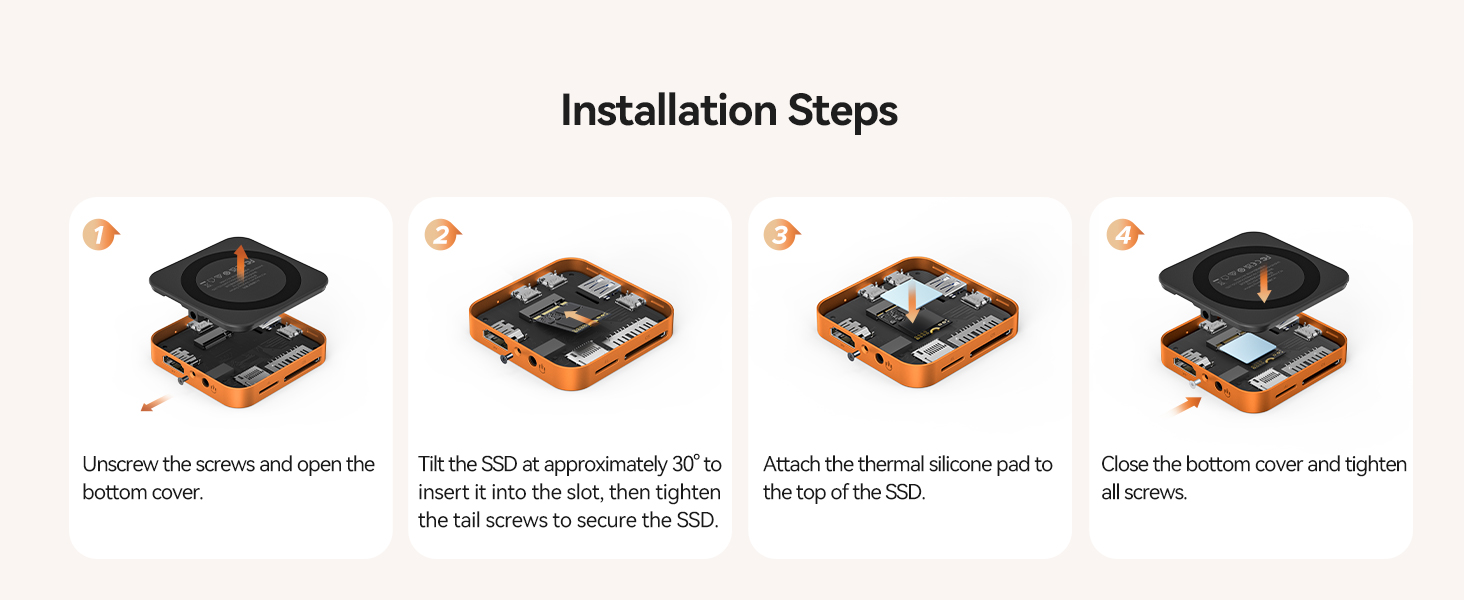 Installation Steps

1

Unscrew the screws and open the bottom cover.

2

Tilt the SSD at approximately 30° to insert it into the slot, then tighten the tail screws to secure the SSD.

3

Attach the thermal silicone pad to the top of the SSD.

4

Close the bottom cover and tighten all screws.