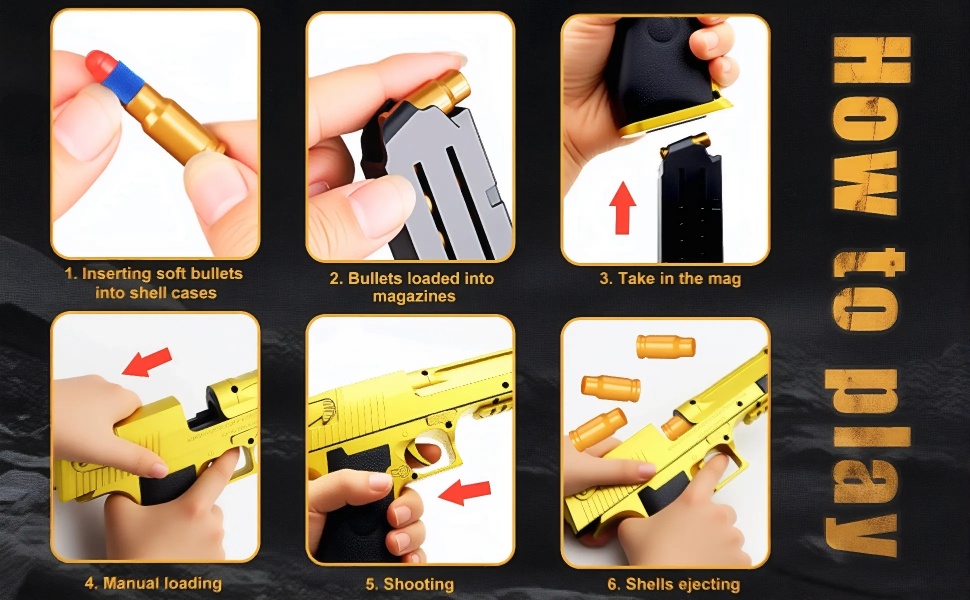 1. Inserting soft bullets into shell cases

2. Bullets loaded into magazines

3. Take in the mag

4. Manual loading

5. Shooting

6. Shells ejecting

How to play