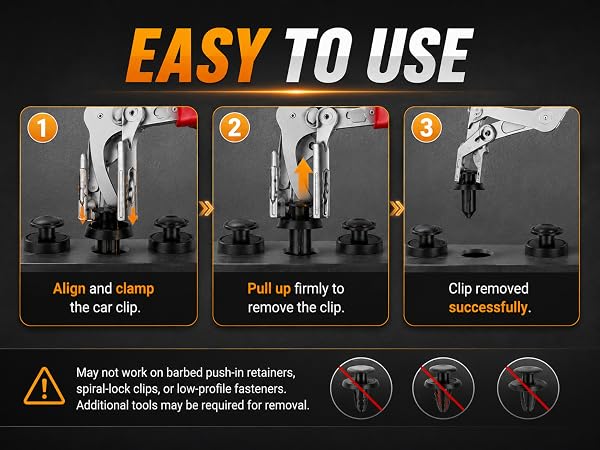 EASY TO USE

1

Align and clamp the car clip.

2

Pull up firmly to remove the clip.

3

Clip removed successfully.

May not work on barbed push-in retainers, spiral-lock clips, or low-profile fasteners. Additional tools may be required for removal.