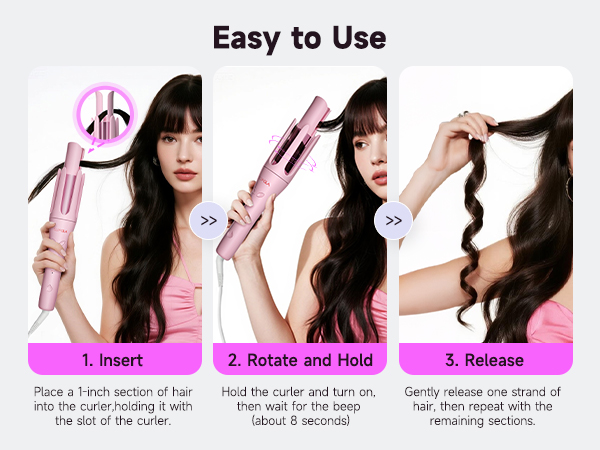 Easy to Use

>>

>>

1. Insert

Place a 1-inch section of hair into the curler,holding it with the slot of the curler.

2. Rotate and Hold

Hold the curler and turn on, then wait for the beep (about 8 seconds)

3. Release

Gently release one strand of hair, then repeat with the remaining sections.