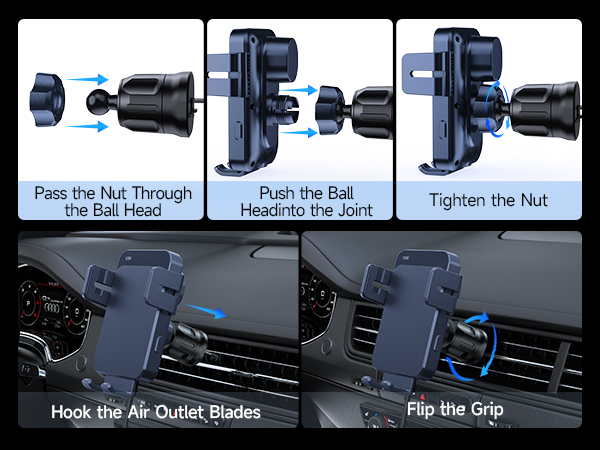 Pass the Nut Through the Ball Head

Push the Ball Headinto the Joint

Tighten the Nut

Hook the Air Outlet Blades

Flip the Grip