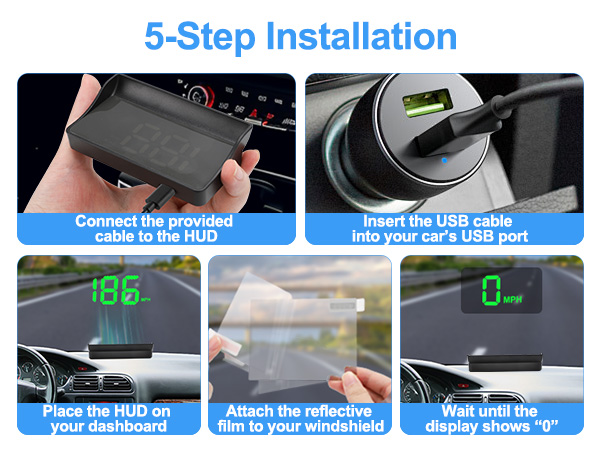 5-Step Installation

Connect the provided cable to the HUD

Insert the USB cable into your car's USB port

186 MPH

Place the HUD on your dashboard

Attach the reflective film to your windshield

0 MPH

Wait until the display shows "0"