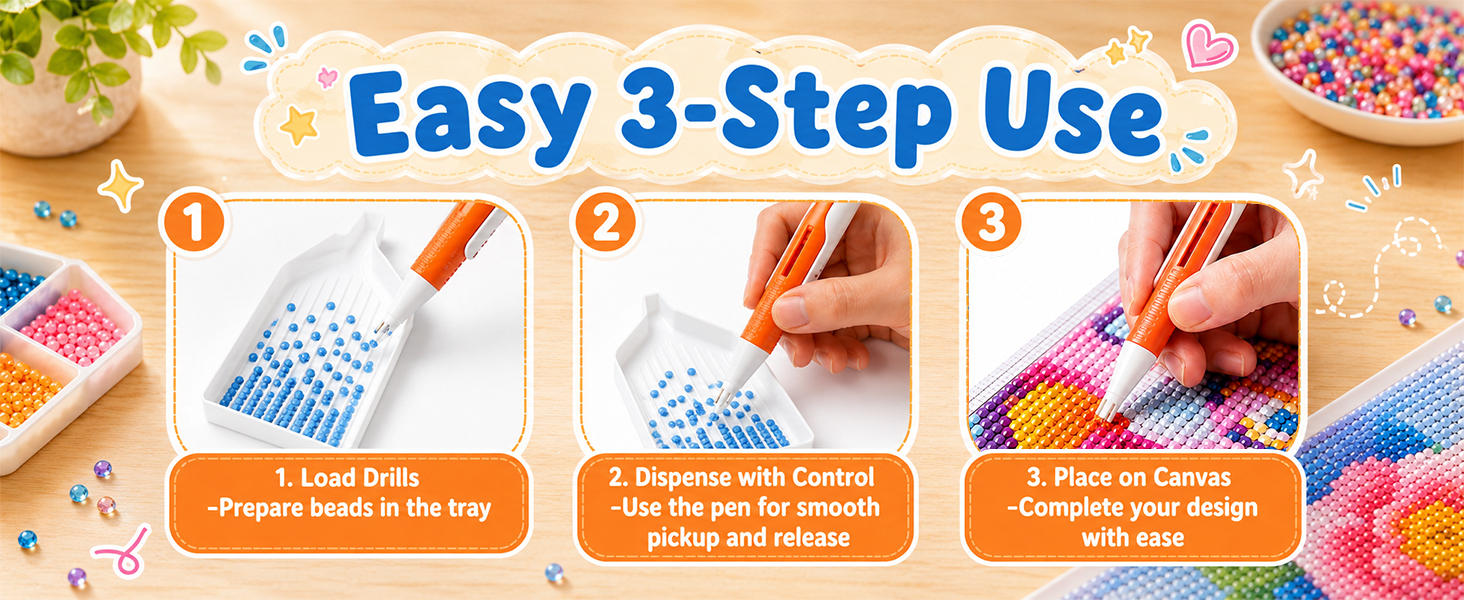 Easy 3-Step Use

1

1. Load Drills
-Prepare beads in the tray

2

2. Dispense with Control
-Use the pen for smooth pickup and release

3

3. Place on Canvas
-Complete your design with ease