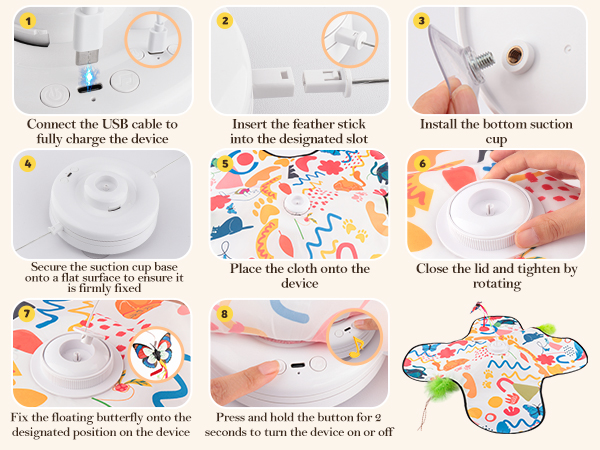 1
Connect the USB cable to fully charge the device

2
Insert the feather stick into the designated slot

3
Install the bottom suction cup

4
Secure the suction cup base onto a flat surface to ensure it is firmly fixed

5
Place the cloth onto the device

6
Close the lid and tighten by rotating

7
Fix the floating butterfly onto the designated position on the device

8
Press and hold the button for 2 seconds to turn the device on or off