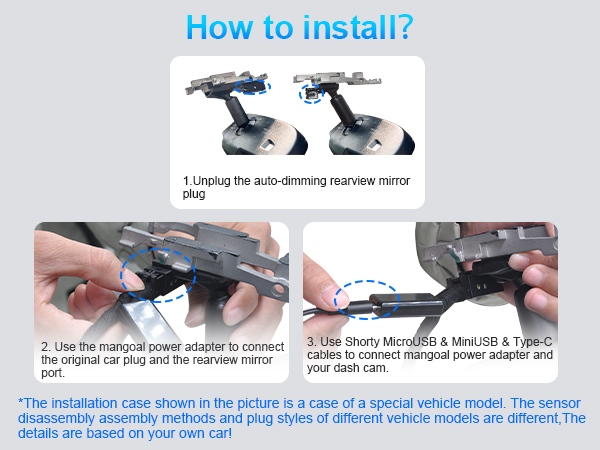 How to install?

1.Unplug the auto-dimming rearview mirror plug

2. Use the mangoal power adapter to connect the original car plug and the rearview mirror port.

3. Use Shorty MicroUSB & MiniUSB & Type-C cables to connect mangoal power adapter and your dash cam.

*The installation case shown in the picture is a case of a special vehicle model. The sensor disassembly assembly methods and plug styles of different vehicle models are different,The details are based on your own car!