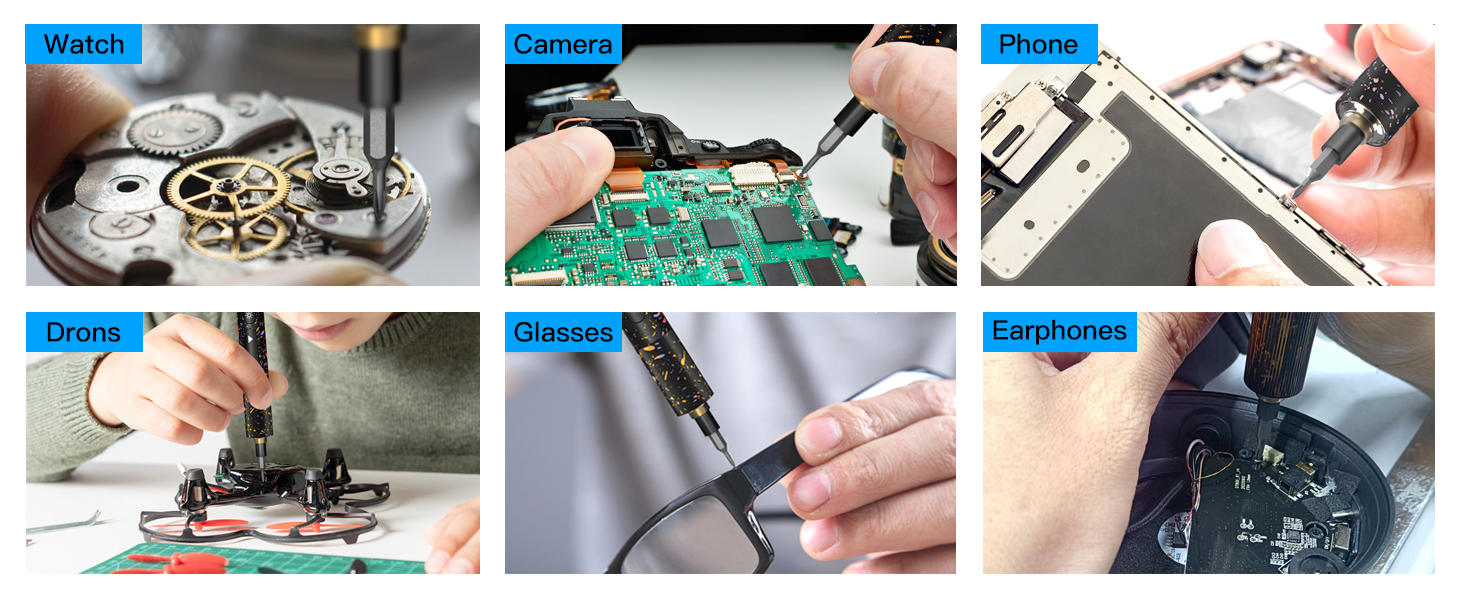 Watch

Camera

Phone

Drons

Glasses

Earphones