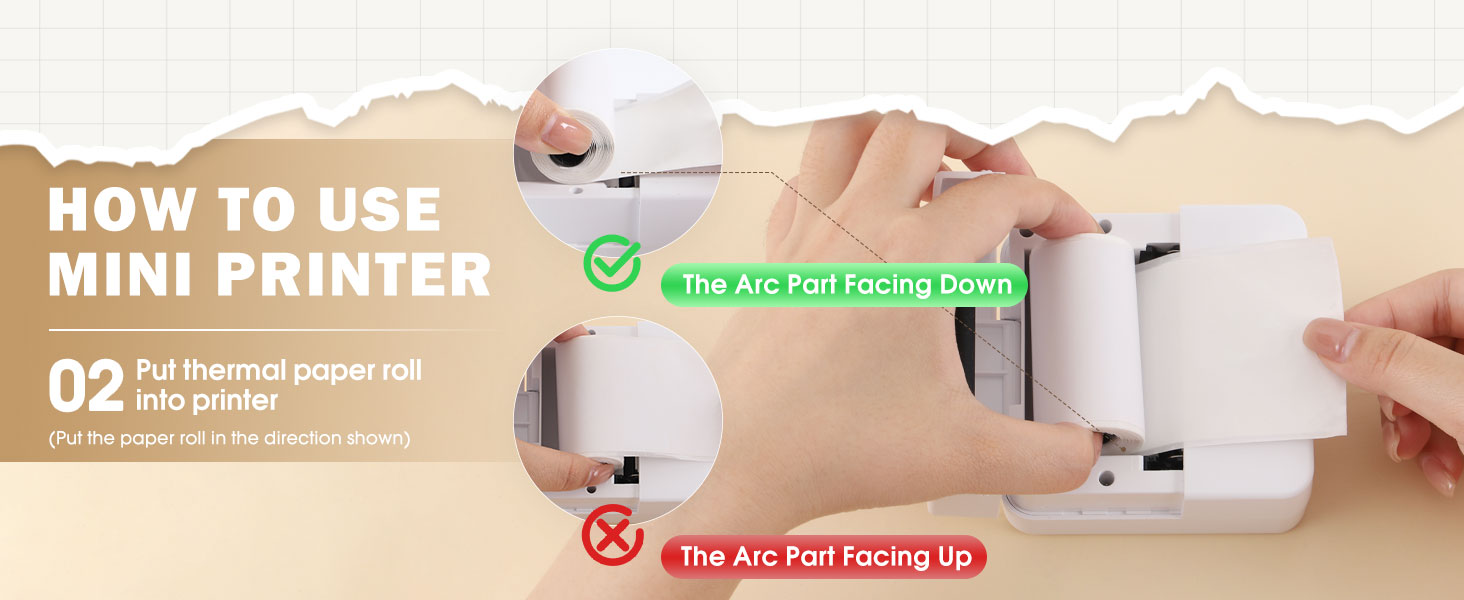 HOW TO USE MINI PRINTER

02 Put thermal paper roll into printer

(Put the paper roll in the direction shown)

The Arc Part Facing Down

The Arc Part Facing Up