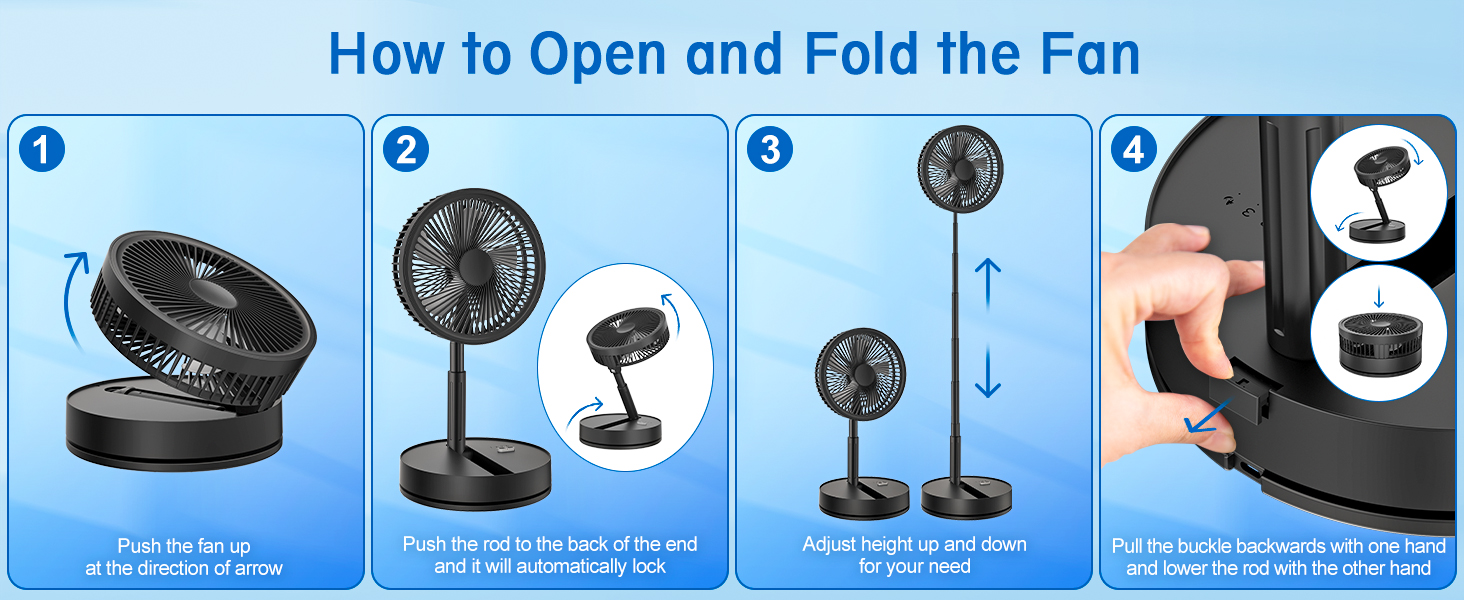 How to Open and Fold the Fan

1

Push the fan up at the direction of arrow

2

Push the rod to the back of the end and it will automatically lock

3

Adjust height up and down for your need

4

Pull the buckle backwards with one hand and lower the rod with the other hand