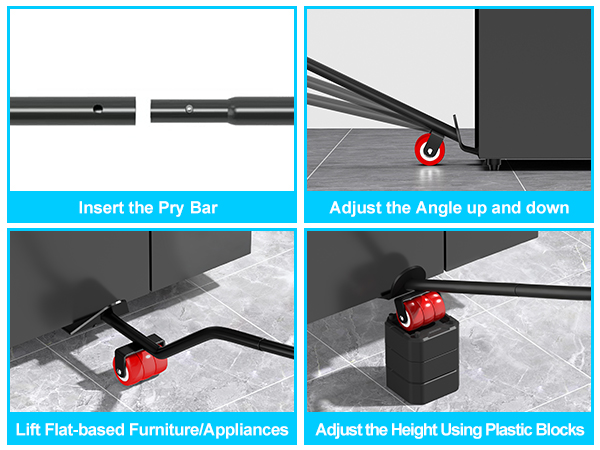 Insert the Pry Bar

Adjust the Angle up and down

Lift Flat-based Furniture/Appliances

Adjust the Height Using Plastic Blocks