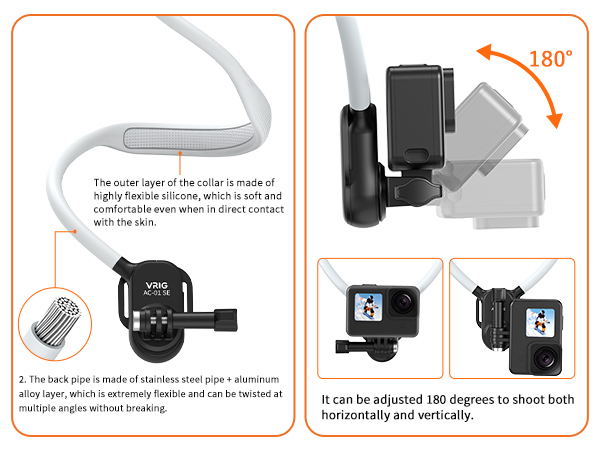 The outer layer of the collar is made of highly flexible silicone, which is soft and comfortable even when in direct contact with the skin.

VRIG
AC-01 SE

2. The back pipe is made of stainless steel pipe + aluminum alloy layer, which is extremely flexible and can be twisted at multiple angles without breaking.

180°

It can be adjusted 180 degrees to shoot both horizontally and vertically.