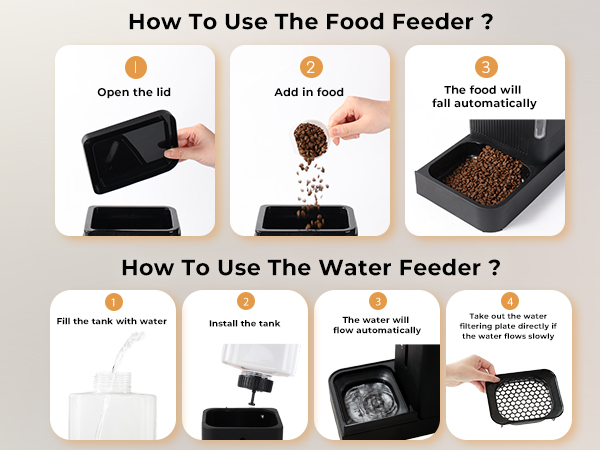 How To Use The Food Feeder ?

1
Open the lid

2
Add in food

3
The food will fall automatically

How To Use The Water Feeder ?

1
Fill the tank with water

2
Install the tank

3
The water will flow automatically

4
Take out the water filtering plate directly if the water flows slowly