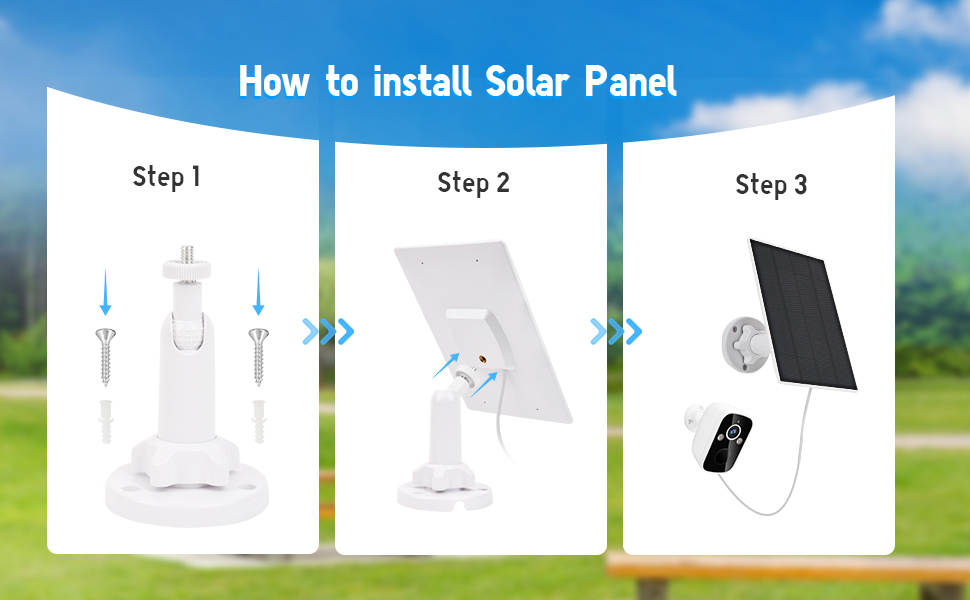 How to install Solar Panel

Step 1

Step 2

Step 3