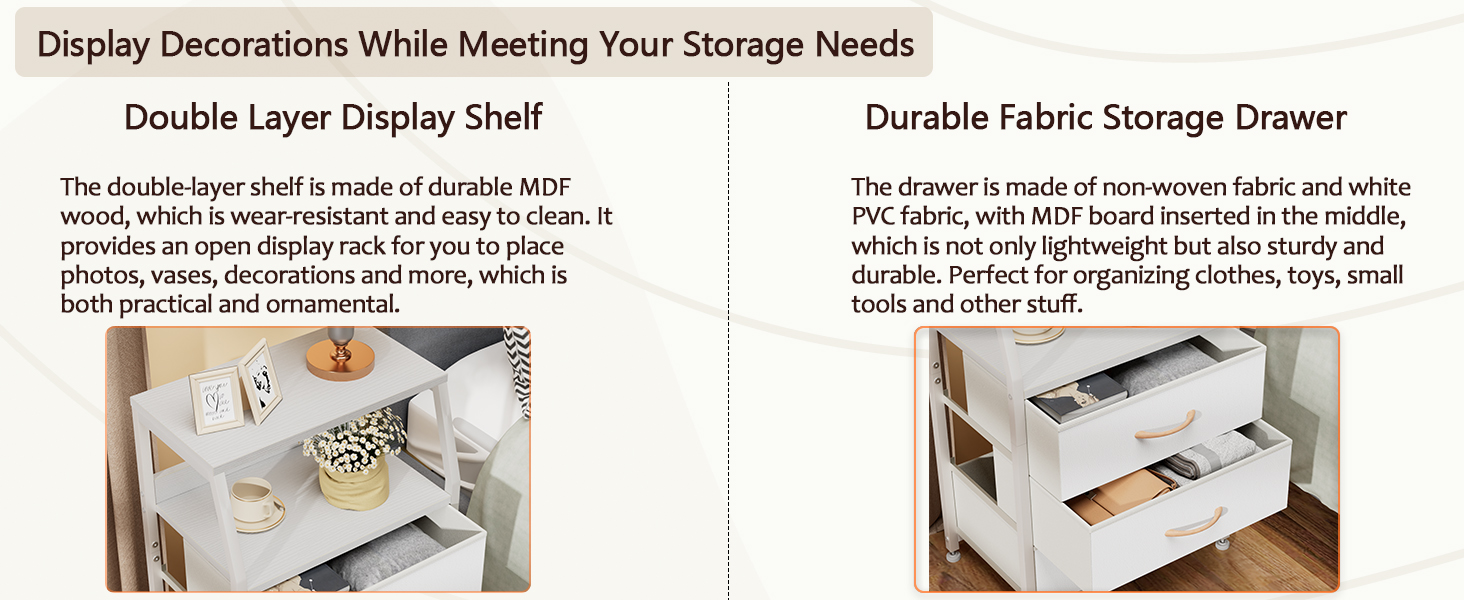 Display Decorations While Meeting Your Storage Needs

Double Layer Display Shelf

The double-layer shelf is made of durable MDF wood, which is wear-resistant and easy to clean. It provides an open display rack for you to place photos, vases, decorations and more, which is both practical and ornamental.

Durable Fabric Storage Drawer

The drawer is made of non-woven fabric and white PVC fabric, with MDF board inserted in the middle, which is not only lightweight but also sturdy and durable. Perfect for organizing clothes, toys, small tools and other stuff.