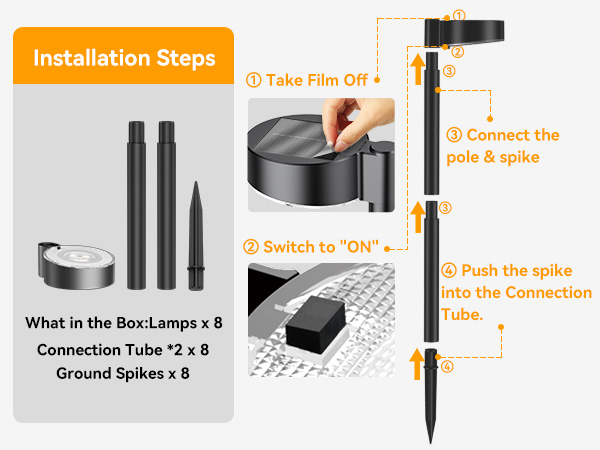 Installation Steps

What in the Box:Lamps x 8
Connection Tube *2 x 8
Ground Spikes x 8

① Take Film Off

② Switch to "ON"

①
②
③
③ Connect the pole & spike
③
④ Push the spike into the Connection Tube.
④