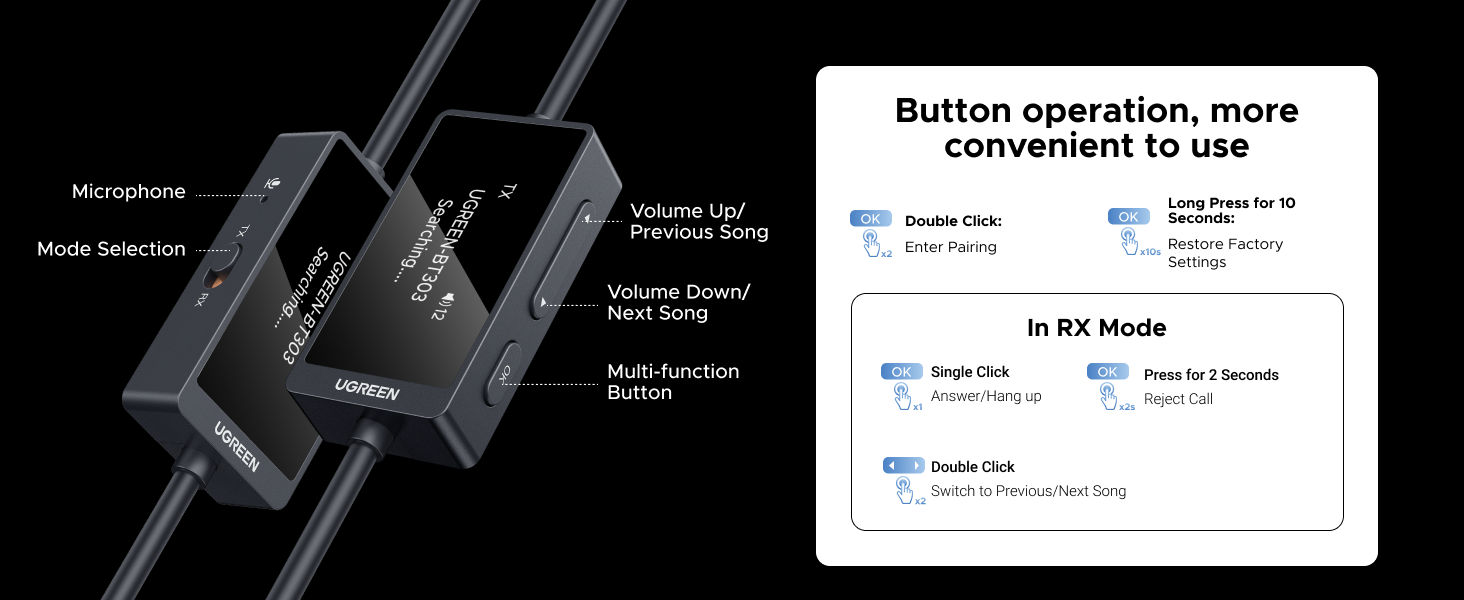 Microphone

Mode Selection

TX

RX

UGREEN-BT303
Searching....

UGREEN

TX

UGREEN-BT303
Searching....

12

UGREEN

OK

Volume Up/
Previous Song

Volume Down/
Next Song

Multi-function
Button

Button operation, more convenient to use

OK x2 Double Click:
Enter Pairing

OK x10s Long Press for 10 Seconds:
Restore Factory Settings

In RX Mode

OK x1 Single Click
Answer/Hang up

OK x2s Press for 2 Seconds
Reject Call

x2 Double Click
Switch to Previous/Next Song