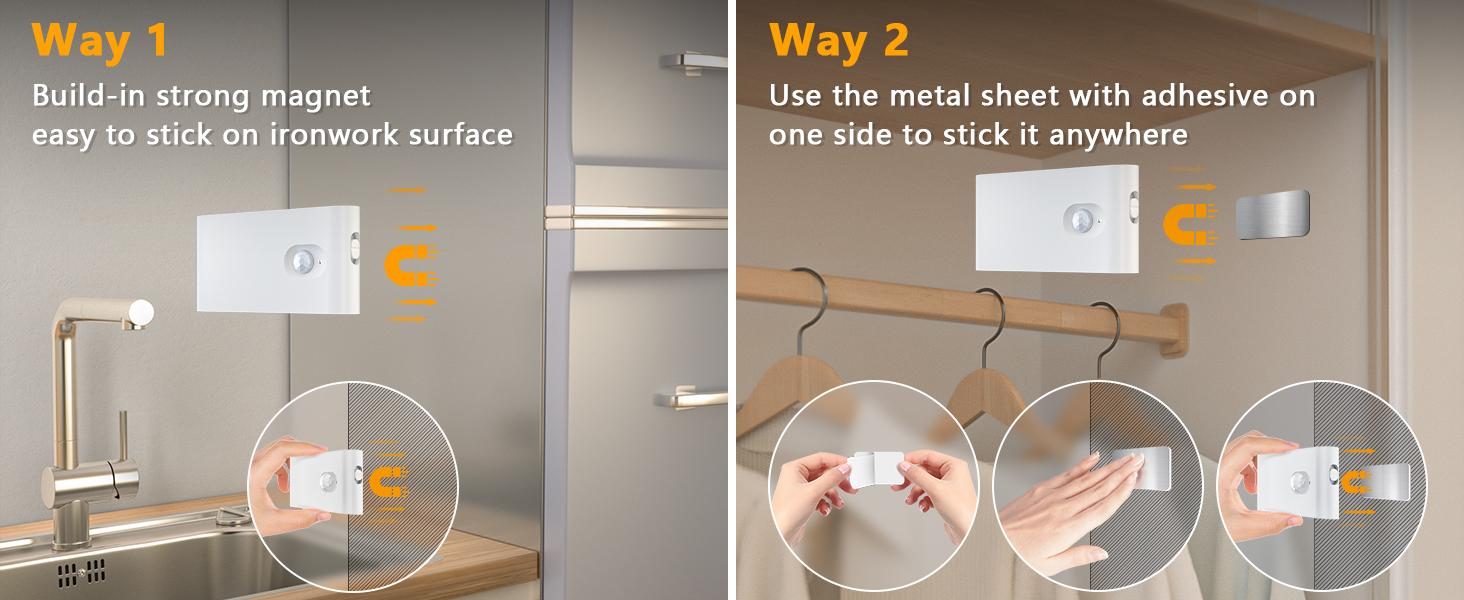 Way 1

Build-in strong magnet easy to stick on ironwork surface

Way 2

Use the metal sheet with adhesive on one side to stick it anywhere