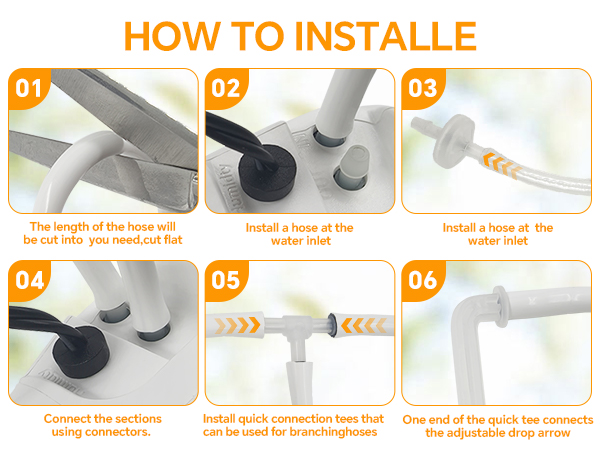 HOW TO INSTALLE

01

The length of the hose will be cut into you need,cut flat

02

Install a hose at the water inlet

03

Install a hose at the water inlet

04

Connect the sections using connectors.

05

Install quick connection tees that can be used for branchinghoses

06

One end of the quick tee connects the adjustable drop arrow