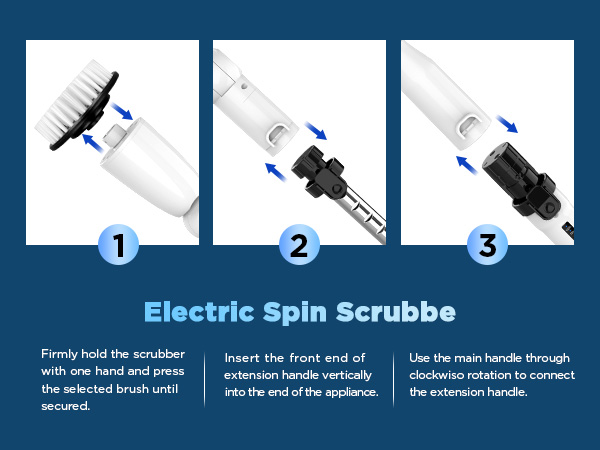 1

2

3

Electric Spin Scrubbe

Firmly hold the scrubber with one hand and press the selected brush until secured.

Insert the front end of extension handle vertically into the end of the appliance.

Use the main handle through clockwiso rotation to connect the extension handle.