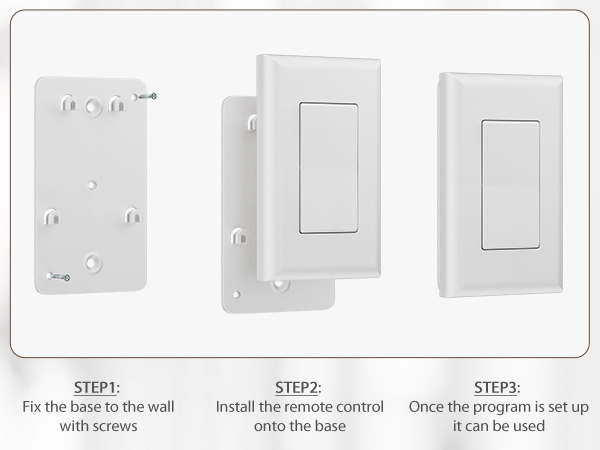 STEP1:
Fix the base to the wall with screws

STEP2:
Install the remote control onto the base

STEP3:
Once the program is set up it can be used