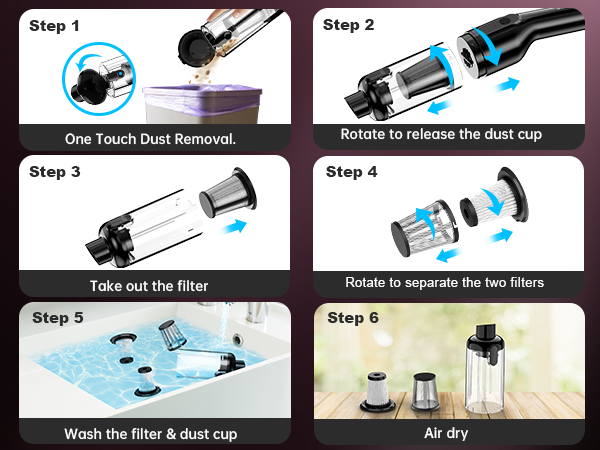 Step 1
One Touch Dust Removal.

Step 2
Rotate to release the dust cup

Step 3
Take out the filter

Step 4
Rotate to separate the two filters

Step 5
Wash the filter & dust cup

Step 6
Air dry