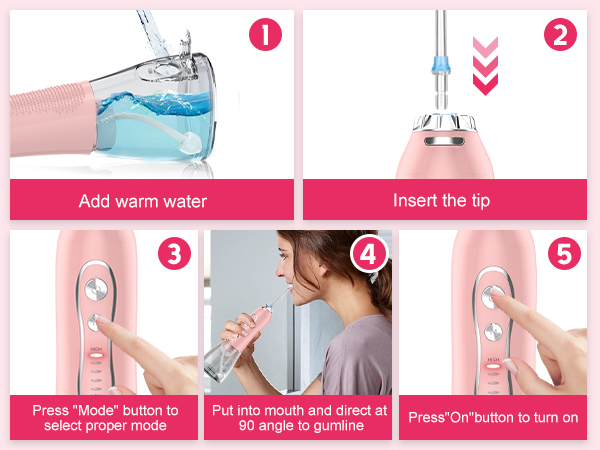 1

Add warm water

2

Insert the tip

3

HIGH

Press "Mode" button to select proper mode

4

Put into mouth and direct at 90 angle to gumline

5

HIGH

Press"On"button to turn on