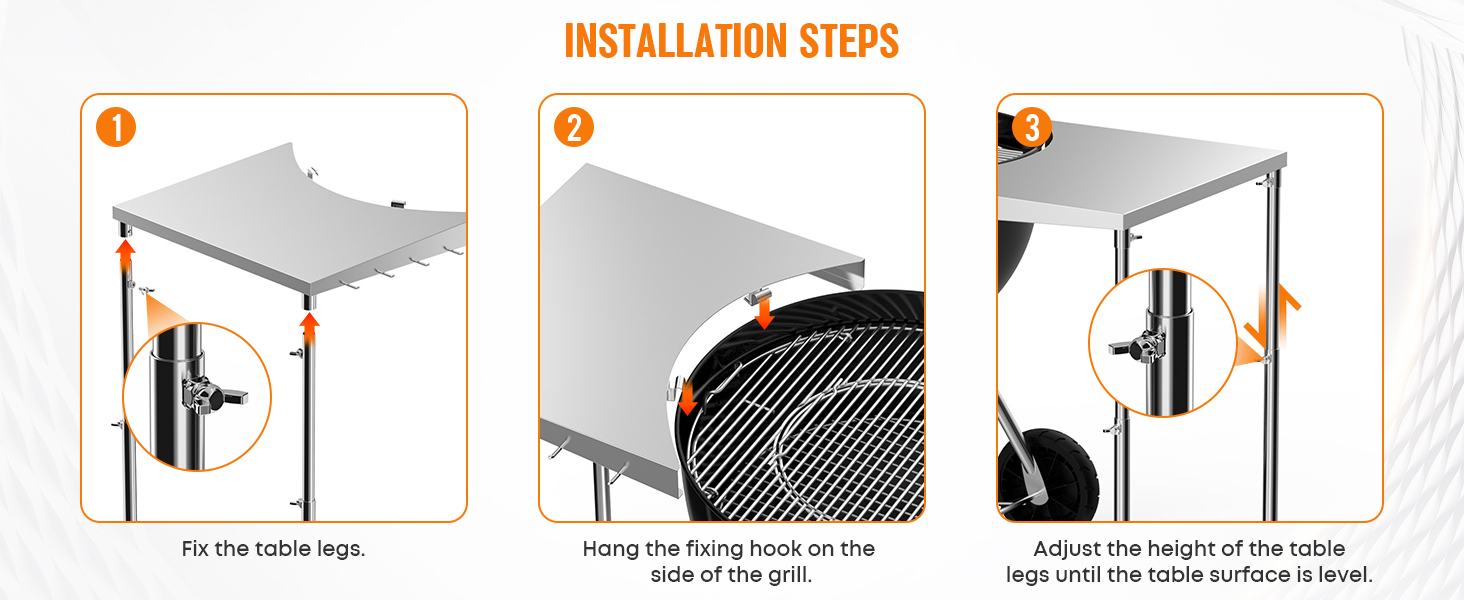 INSTALLATION STEPS

1

Fix the table legs.

2

Hang the fixing hook on the side of the grill.

3

Adjust the height of the table legs until the table surface is level.