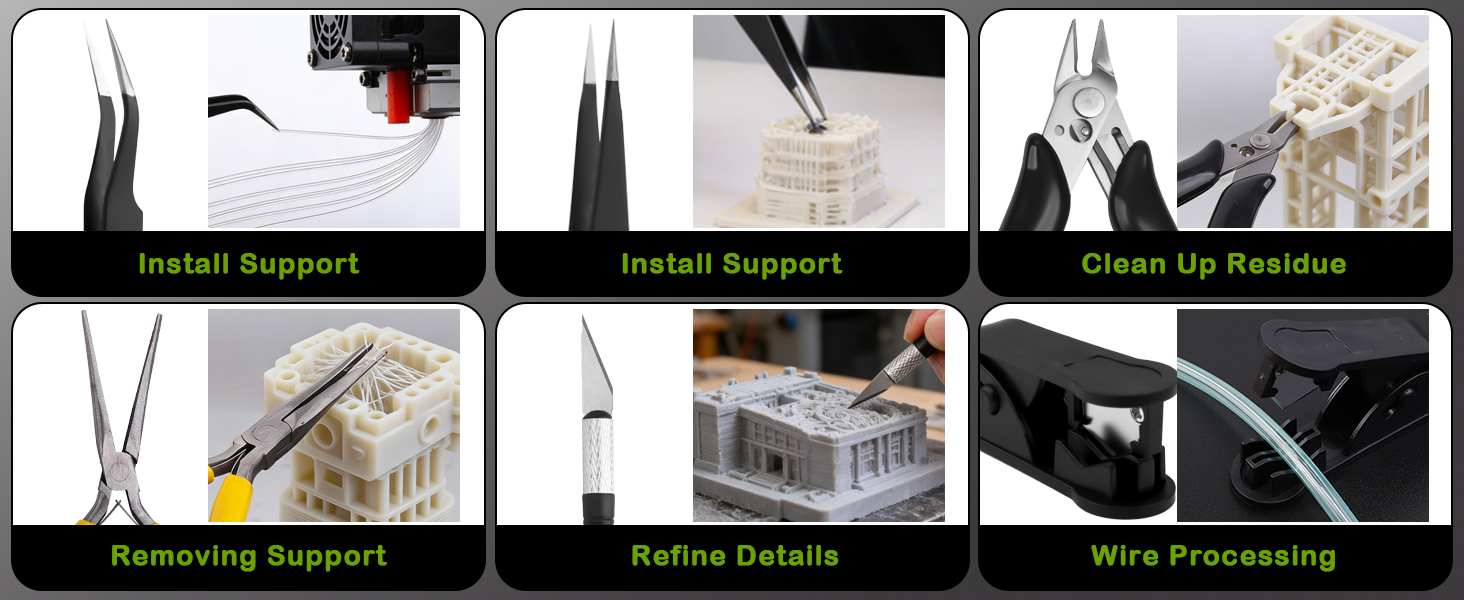 Install Support

Install Support

Clean Up Residue

Removing Support

Refine Details

Wire Processing