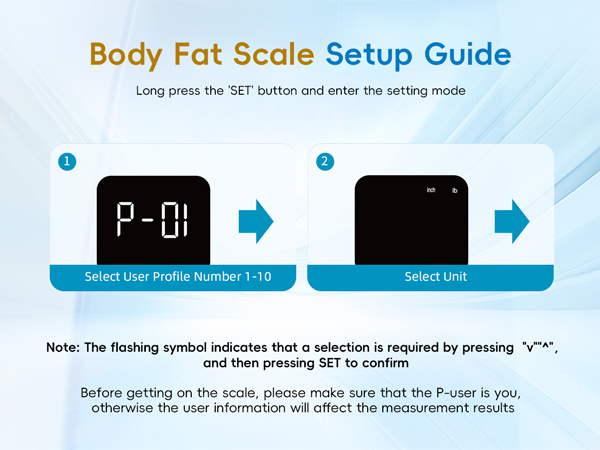 Body Fat Scale Setup Guide

Long press the 'SET' button and enter the setting mode

1

P-01

Select User Profile Number 1-10

2

inch lb

Select Unit

Note: The flashing symbol indicates that a selection is required by pressing "v""^", and then pressing SET to confirm

Before getting on the scale, please make sure that the P-user is you, otherwise the user information will affect the measurement results