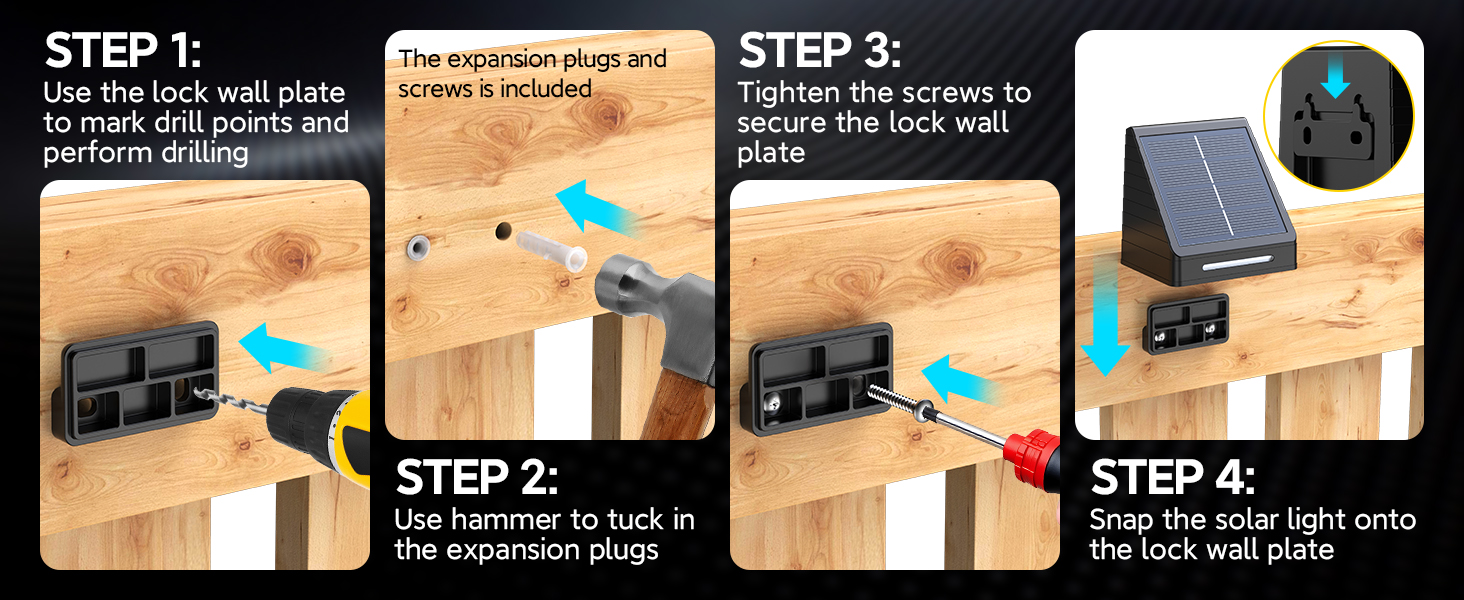 STEP 1:
Use the lock wall plate to mark drill points and perform drilling

The expansion plugs and screws is included

STEP 2:
Use hammer to tuck in the expansion plugs

STEP 3:
Tighten the screws to secure the lock wall plate

STEP 4:
Snap the solar light onto the lock wall plate