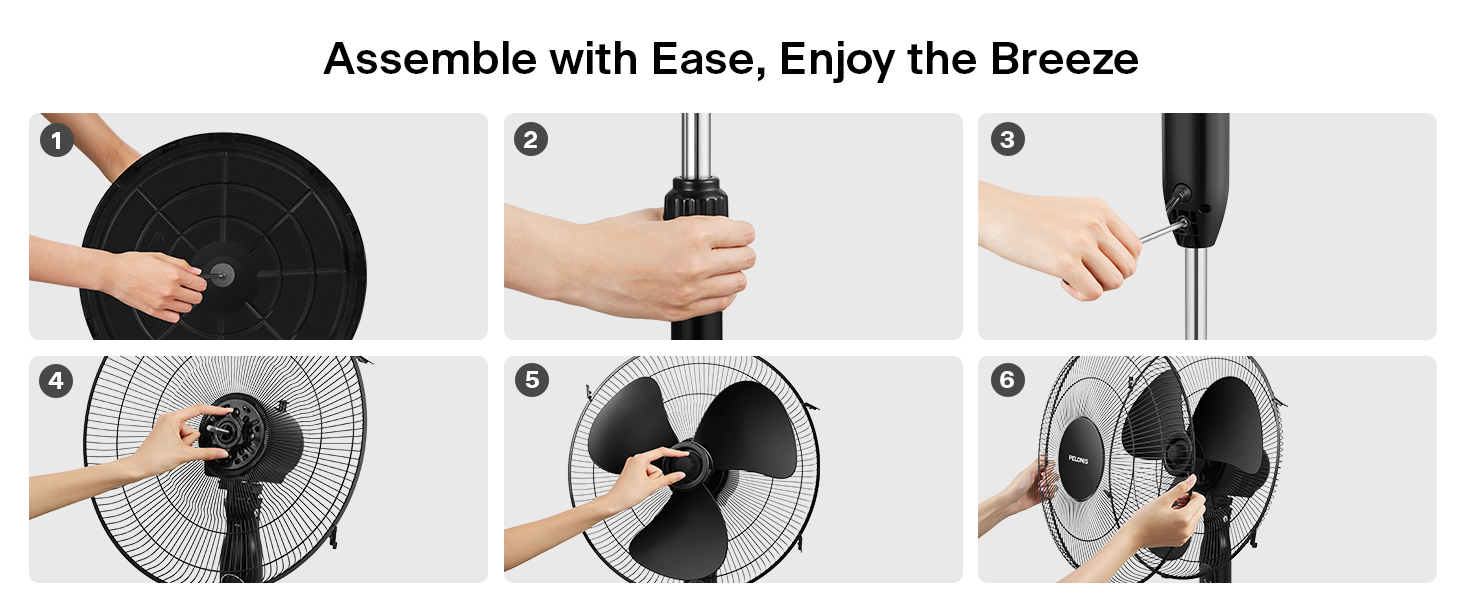 Assemble with Ease, Enjoy the Breeze

1

2

3

4

5

6

PELONIS