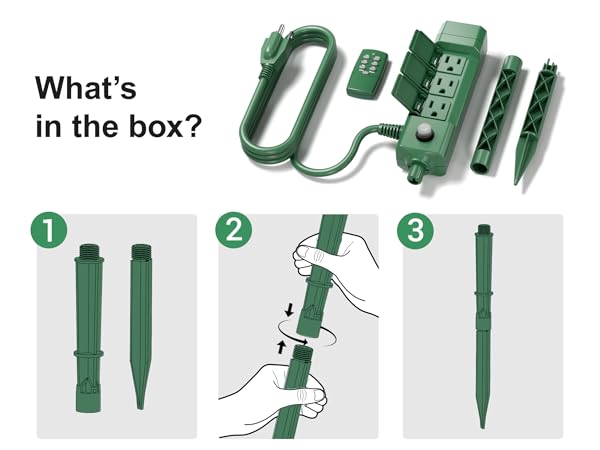 What's in the box?

1

2

3