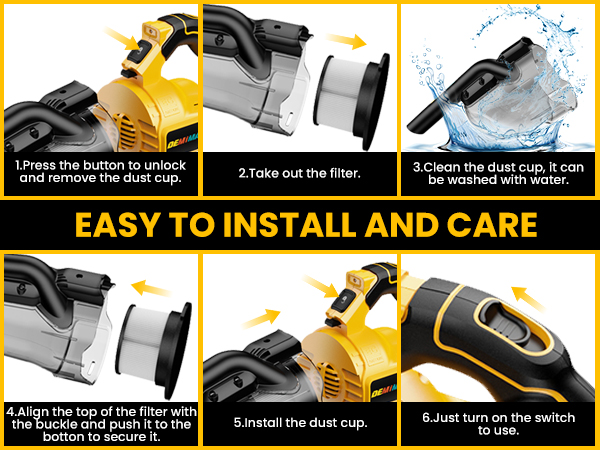 1.Press the button to unlock and remove the dust cup.

2.Take out the filter.

3.Clean the dust cup, it can be washed with water.

EASY TO INSTALL AND CARE

4.Align the top of the filter with the buckle and push it to the botton to secure it.

5.Install the dust cup.

6.Just turn on the switch to use.