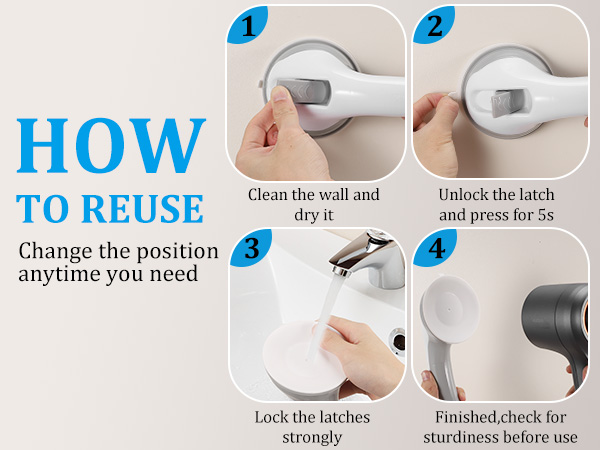 HOW
TO REUSE

Change the position anytime you need

1

Clean the wall and dry it

2

Unlock the latch and press for 5s

3

Lock the latches strongly

4

Finished,check for sturdiness before use