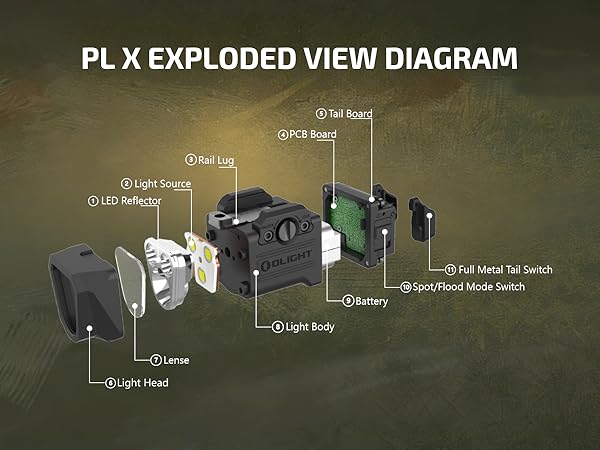 PL X EXPLODED VIEW DIAGRAM

⑤ Tail Board
④ PCB Board
③ Rail Lug
② Light Source
① LED Reflector
OLIGHT
⑪ Full Metal Tail Switch
⑩ Spot/Flood Mode Switch
⑨ Battery
⑧ Light Body
⑦ Lense
⑥ Light Head