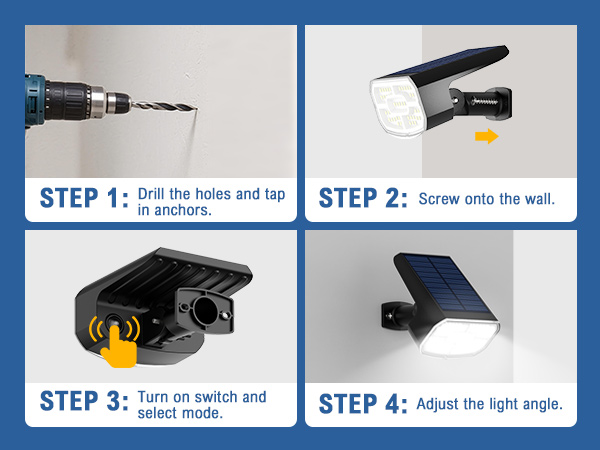 STEP 1: Drill the holes and tap in anchors.

STEP 2: Screw onto the wall.

STEP 3: Turn on switch and select mode.

STEP 4: Adjust the light angle.