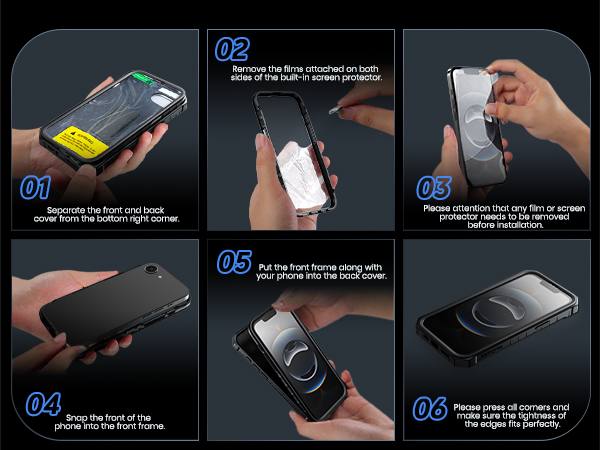 01
Separate the front and back cover from the bottom right corner.

02
Remove the films attached on both sides of the built-in screen protector.

03
Please attention that any film or screen protector needs to be removed before installation.

04
Snap the front of the phone into the front frame.

05
Put the front frame along with your phone into the back cover.

06
Please press all corners and make sure the tightness of the edges fits perfectly.